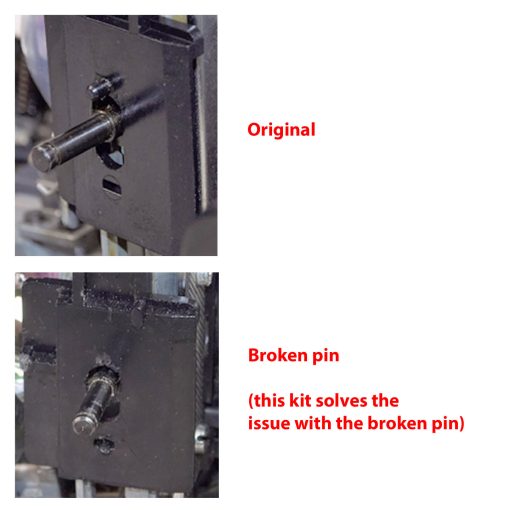 Original

Broken pin

(this kit solves the issue with the broken pin)